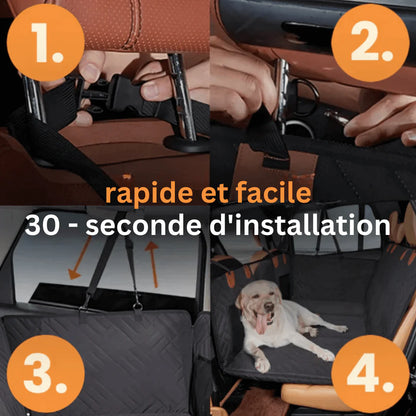 1.

2.

rapide et facile
30 - seconde d'installation

3.

4.